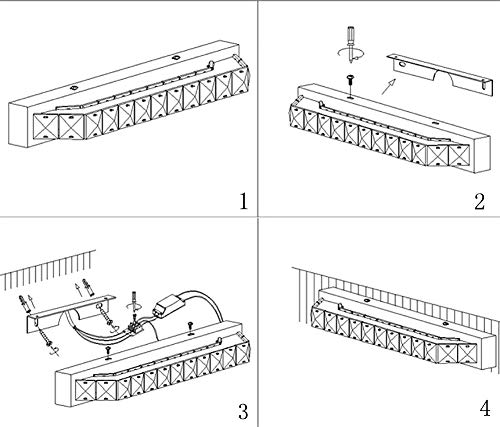 1

2

3

4