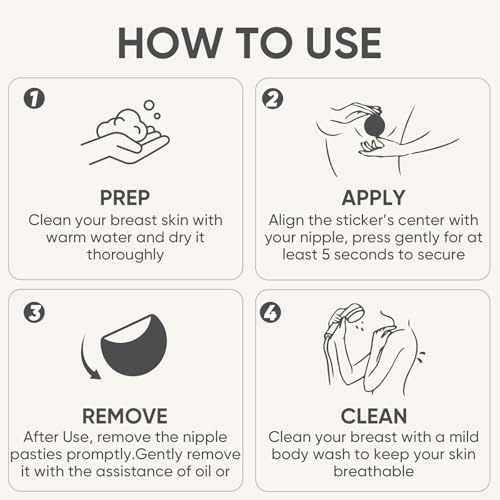 HOW TO USE

1

PREP
Clean your breast skin with warm water and dry it thoroughly

2

APPLY
Align the sticker's center with your nipple, press gently for at least 5 seconds to secure

3

REMOVE
After Use, remove the nipple pasties promptly.Gently remove it with the assistance of oil or

4

CLEAN
Clean your breast with a mild body wash to keep your skin breathable