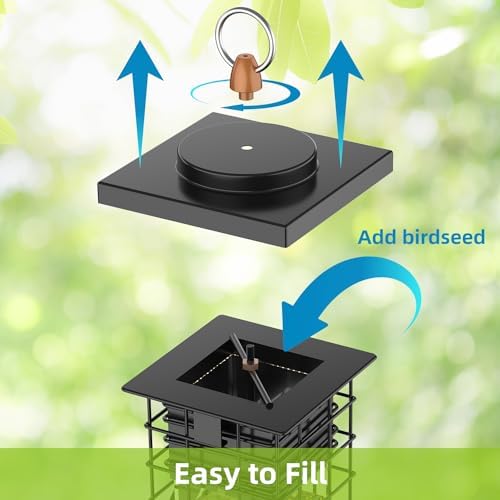 Add birdseed

Easy to Fill