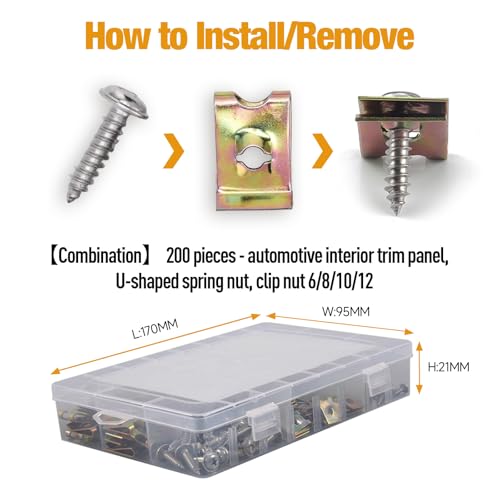 How to Install/Remove

【Combination】 200 pieces - automotive interior trim panel, U-shaped spring nut, clip nut 6/8/10/12

L:170MM

W:95MM

H:21MM