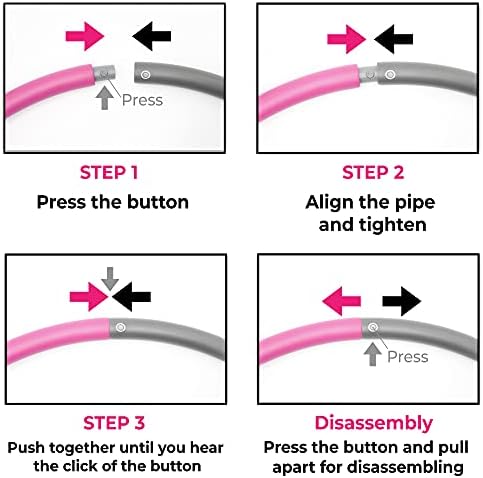 Press

STEP 1
Press the button

STEP 2
Align the pipe and tighten

STEP 3
Push together until you hear the click of the button

Press

Disassembly
Press the button and pull apart for disassembling