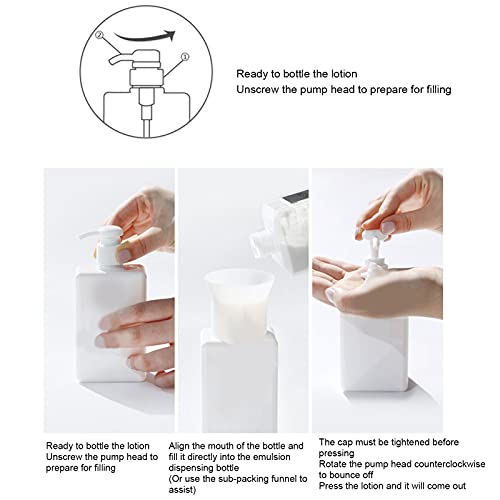 ②
③

Ready to bottle the lotion
Unscrew the pump head to prepare for filling

Ready to bottle the lotion
Unscrew the pump head to prepare for filling

Align the mouth of the bottle and fill it directly into the emulsion dispensing bottle
(Or use the sub-packing funnel to assist)

The cap must be tightened before pressing
Rotate the pump head counterclockwise to bounce off
Press the lotion and it will come out