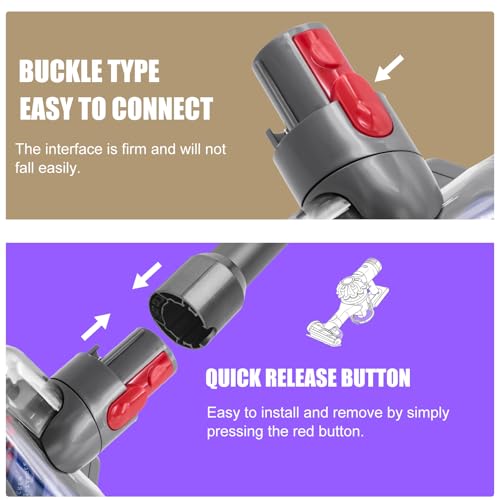 BUCKLE TYPE
EASY TO CONNECT

The interface is firm and will not fall easily.

QUICK RELEASE BUTTON

Easy to install and remove by simply pressing the red button.