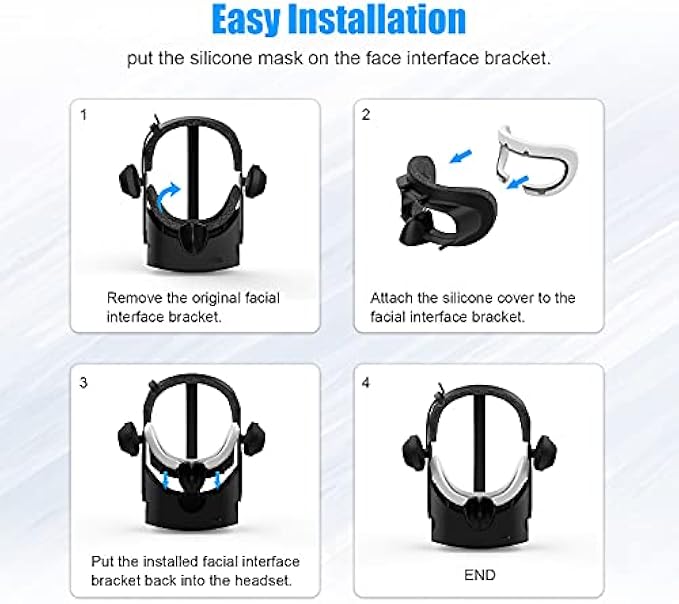 Easy Installation

put the silicone mask on the face interface bracket.

1

Remove the original facial interface bracket.

2

Attach the silicone cover to the facial interface bracket.

3

Put the installed facial interface bracket back into the headset.

4

END