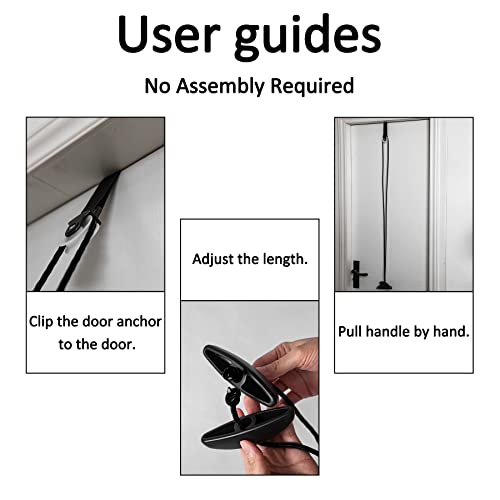 User guides

No Assembly Required

Clip the door anchor to the door.

Adjust the length.

Pull handle by hand.