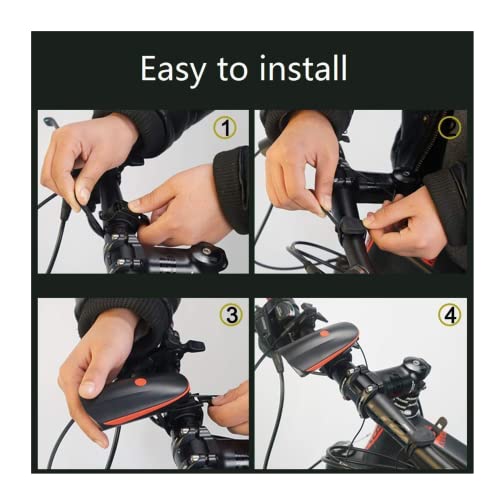 Easy to install

1

2

3

4