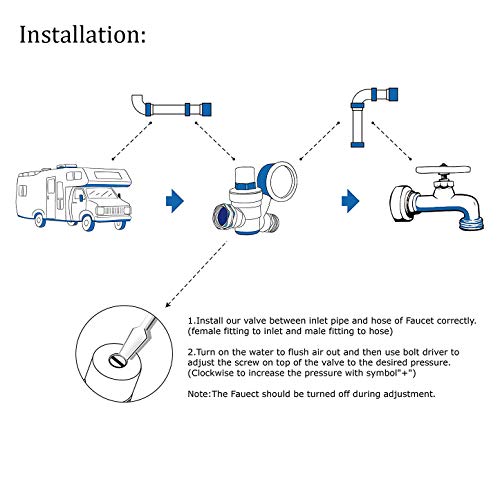 Installation:

1.Install our valve between inlet pipe and hose of Faucet correctly. (female fitting to inlet and male fitting to hose)

2.Turn on the water to flush air out and then use bolt driver to adjust the screw on top of the valve to the desired pressure. (Clockwise to increase the pressure with symbol"+")

Note:The Fauect should be turned off during adjustment.