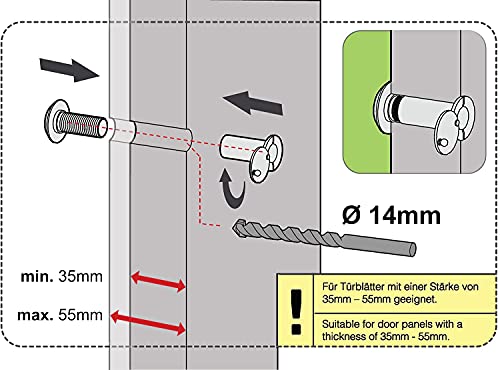 Ø 14mm

min. 35mm

max. 55mm

!

Für Türblätter mit einer Stärke von 35mm – 55mm geeignet.

Suitable for door panels with a thickness of 35mm - 55mm.