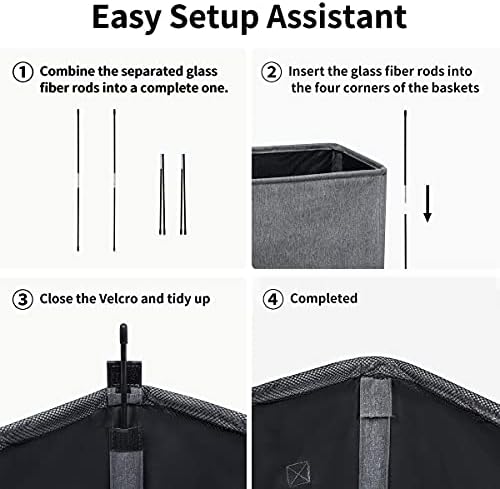 Easy Setup Assistant

① Combine the separated glass fiber rods into a complete one.

② Insert the glass fiber rods into the four corners of the baskets

③ Close the Velcro and tidy up

④ Completed