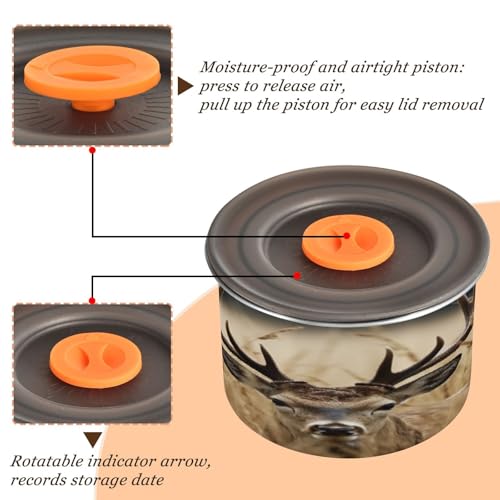 Moisture-proof and airtight piston:
press to release air,
pull up the piston for easy lid removal

Rotatable indicator arrow,
records storage date