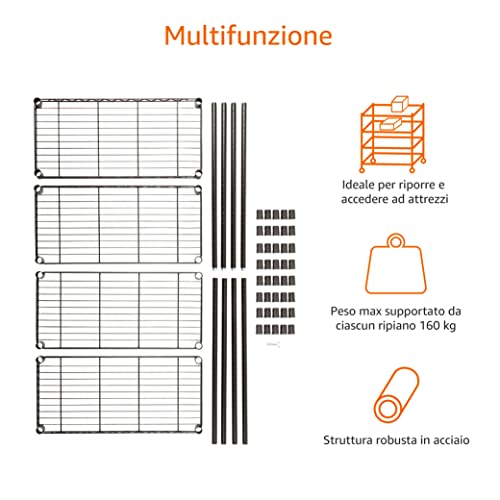 Multifunzione

Ideale per riporre e accedere ad attrezzi

Peso max supportato da ciascun ripiano 160 kg

Struttura robusta in acciaio