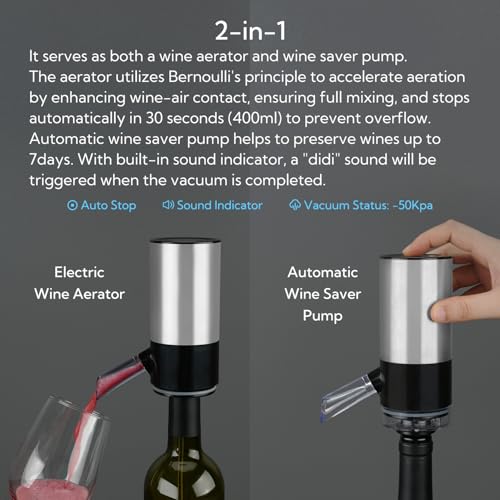 2-in-1

It serves as both a wine aerator and wine saver pump. The aerator utilizes Bernoulli's principle to accelerate aeration by enhancing wine-air contact, ensuring full mixing, and stops automatically in 30 seconds (400ml) to prevent overflow. Automatic wine saver pump helps to preserve wines up to 7days. With built-in sound indicator, a "didi" sound will be triggered when the vacuum is completed.

Auto Stop    Sound Indicator    Vacuum Status: -50Kpa

Electric Wine Aerator

Automatic Wine Saver Pump