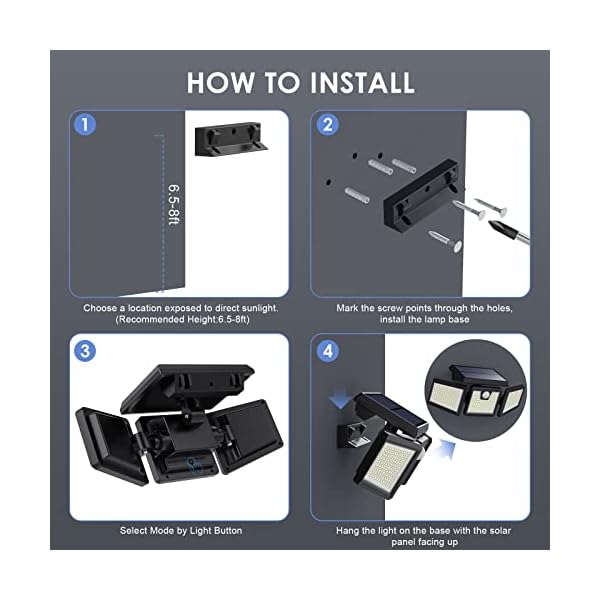 HOW TO INSTALL

1

6.5-8ft

Choose a location exposed to direct sunlight. (Recommended Height:6.5-8ft)

2

Mark the screw points through the holes, install the lamp base

3

Select Mode by Light Button

4

Hang the light on the base with the solar panel facing up