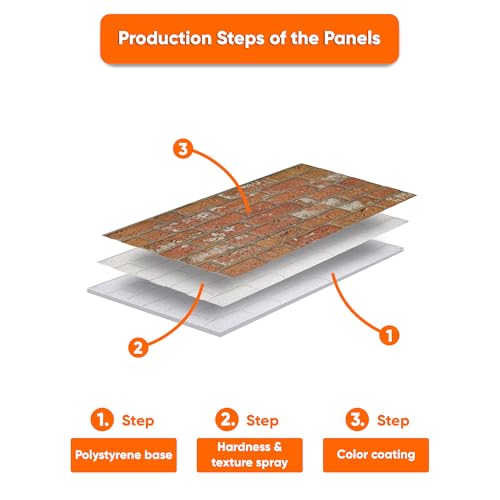 Production Steps of the Panels

3

2

1

1. Step
Polystyrene base

2. Step
Hardness & texture spray

3. Step
Color coating