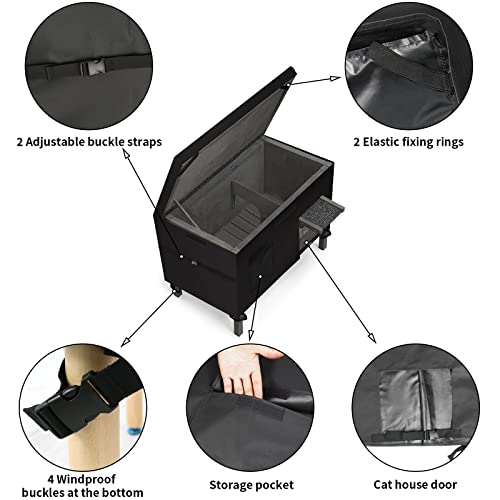 2 Adjustable buckle straps

2 Elastic fixing rings

4 Windproof buckles at the bottom

Storage pocket

Cat house door