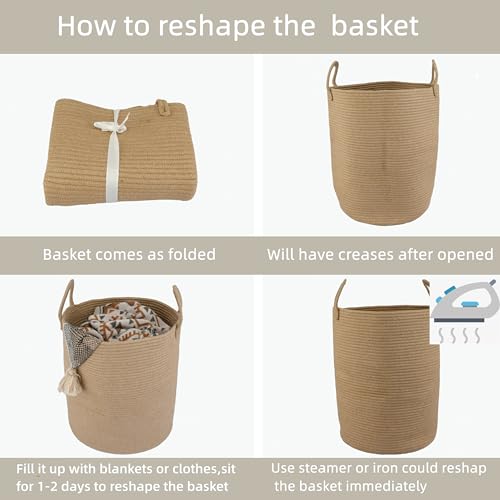 How to reshape the basket

Basket comes as folded

Will have creases after opened

Fill it up with blankets or clothes,sit for 1-2 days to reshape the basket

Use steamer or iron could reshap the basket immediately