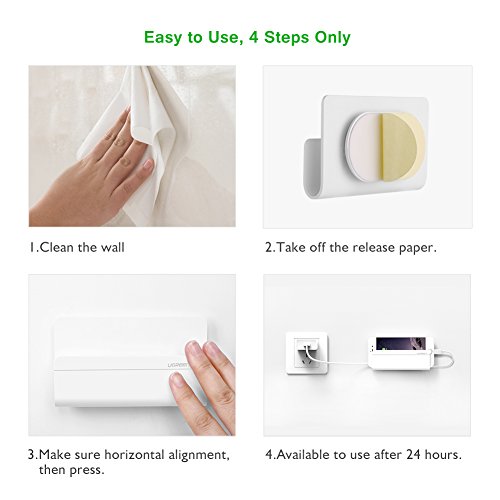 Easy to Use, 4 Steps Only

1.Clean the wall

2.Take off the release paper.

UGREEN

3.Make sure horizontal alignment, then press.

4.Available to use after 24 hours.