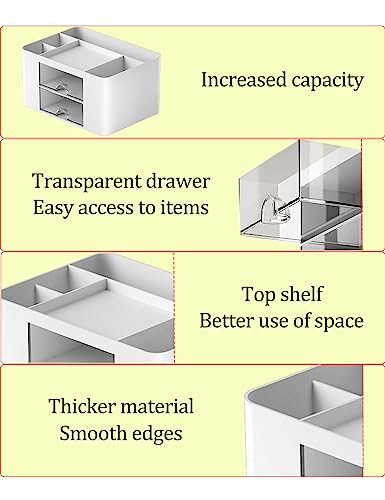 Increased capacity

Transparent drawer
Easy access to items

Top shelf
Better use of space

Thicker material
Smooth edges