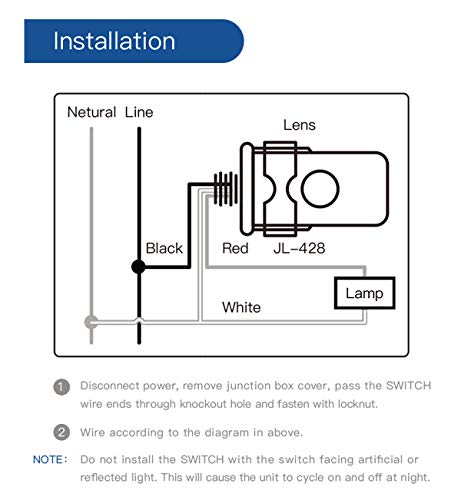 Installation

Netural Line

Lens

Black

Red

JL-428

Lamp

White

1 Disconnect power, remove junction box cover, pass the SWITCH wire ends through knockout hole and fasten with locknut.

2 Wire according to the diagram in above.

NOTE: Do not install the SWITCH with the switch facing artificial or reflected light. This will cause the unit to cycle on and off at night.