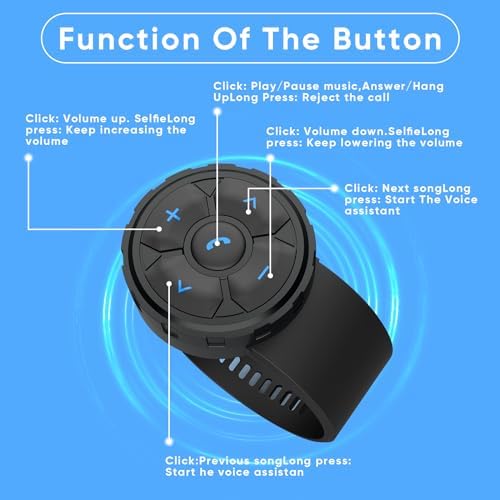 Function Of The Button

Click: Play/Pause music,Answer/Hang UpLong Press: Reject the call

Click: Volume up. SelfieLong press: Keep increasing the volume

Click: Volume down.SelfieLong press: Keep lowering the volume

Click: Next songLong press: Start The Voice assistant

Click:Previous songLong press: Start he voice assistan