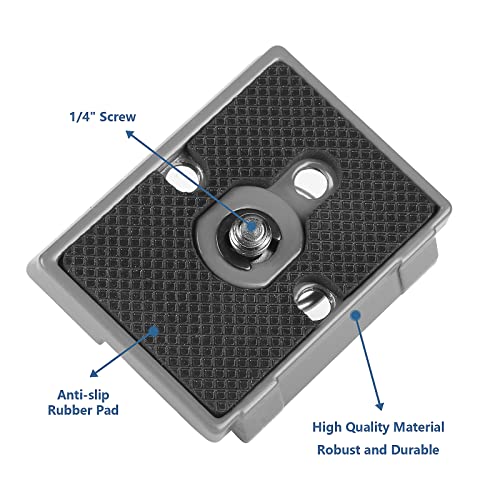 1/4" Screw

Anti-slip Rubber Pad

High Quality Material
Robust and Durable