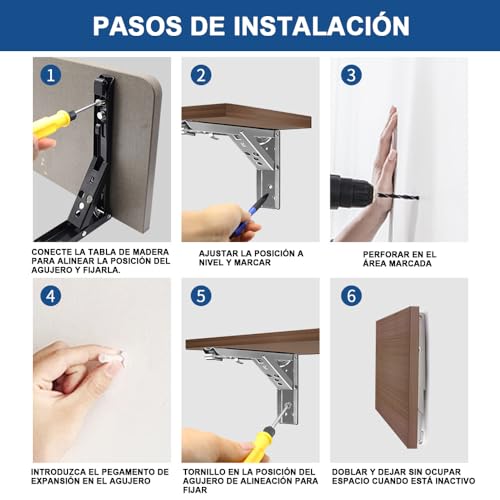 PASOS DE INSTALACIÓN

1

CONECTE LA TABLA DE MADERA PARA ALINEAR LA POSICIÓN DEL AGUJERO Y FIJARLA.

2

AJUSTAR LA POSICIÓN A NIVEL Y MARCAR

3

PERFORAR EN EL ÁREA MARCADA

4

INTRODUZCA EL PEGAMENTO DE EXPANSIÓN EN EL AGUJERO

5

TORNILLO EN LA POSICIÓN DEL AGUJERO DE ALINEACIÓN PARA FIJAR

6

DOBLAR Y DEJAR SIN OCUPAR ESPACIO CUANDO ESTÁ INACTIVO