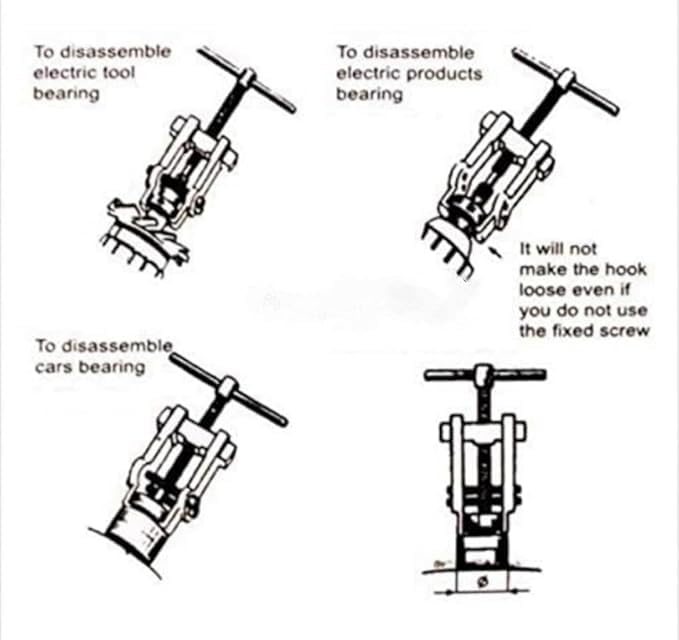 To disassemble electric tool bearing

To disassemble electric products bearing

It will not make the hook loose even if you do not use the fixed screw

To disassemble cars bearing

ø