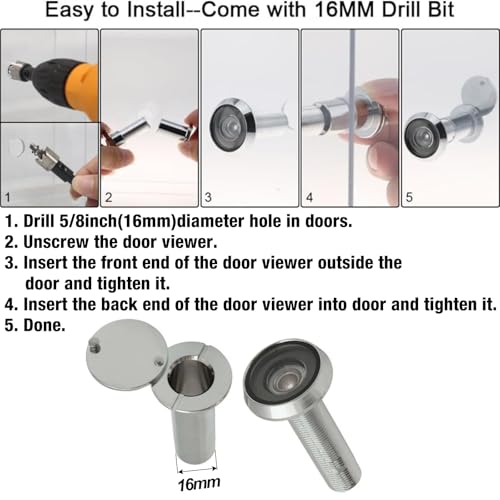 Easy to Install--Come with 16MM Drill Bit

1

2

3

4

5

1. Drill 5/8inch(16mm)diameter hole in doors.
2. Unscrew the door viewer.
3. Insert the front end of the door viewer outside the door and tighten it.
4. Insert the back end of the door viewer into door and tighten it.
5. Done.

16mm