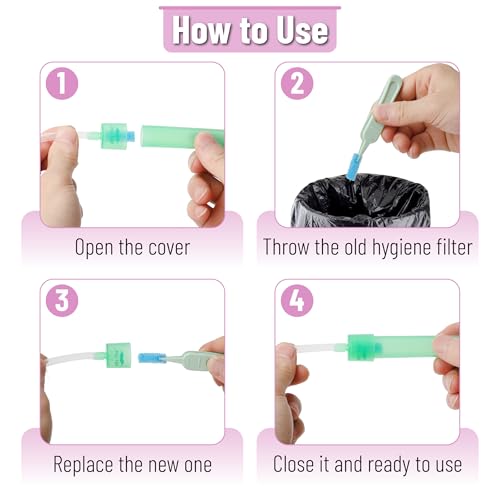 How to Use

1

Open the cover

2

Throw the old hygiene filter

3

Replace the new one

4

Close it and ready to use