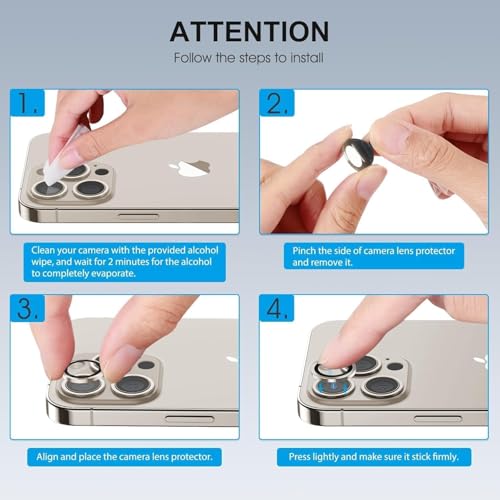 ATTENTION

Follow the steps to install

1.

Clean your camera with the provided alcohol wipe, and wait for 2 minutes for the alcohol to completely evaporate.

2.

Pinch the side of camera lens protector and remove it.

3.

Align and place the camera lens protector.

4.

Press lightly and make sure it stick firmly.