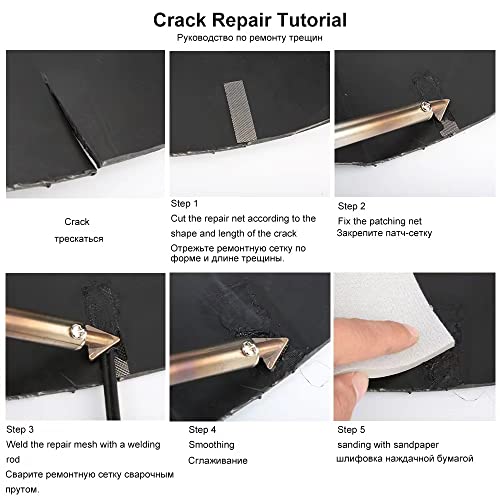 Crack Repair Tutorial
Руководство по ремонту трещин

Crack
трескаться

Step 1
Cut the repair net according to the shape and length of the crack
Отрежьте ремонтную сетку по форме и длине трещины.

Step 2
Fix the patching net
Закрепите патч-сетку

Step 3
Weld the repair mesh with a welding rod
Сварите ремонтную сетку сварочным прутом.

Step 4
Smoothing
Сглаживание

Step 5
sanding with sandpaper
шлифовка наждачной бумагой