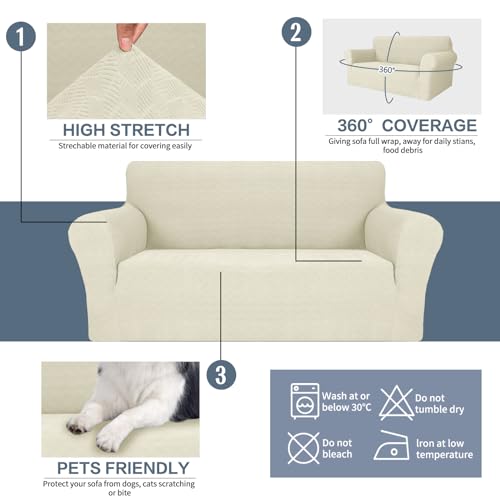 1

HIGH STRETCH

Strechable material for covering easily

2

360°

360° COVERAGE

Giving sofa full wrap, away for daily stians, food debris

3

PETS FRIENDLY

Protect your sofa from dogs, cats scratching or bite

Wash at or below 30°C

Do not tumble dry

Do not bleach

Iron at low temperature