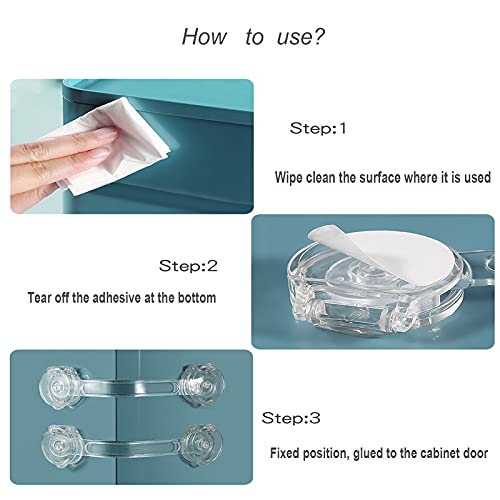 How to use?

Step:1

Wipe clean the surface where it is used

Step:2

Tear off the adhesive at the bottom

Step:3

Fixed position, glued to the cabinet door