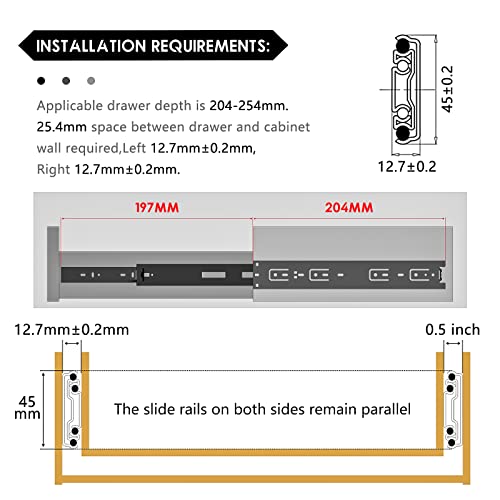 INSTALLATION REQUIREMENTS:

Applicable drawer depth is 204-254mm. 25.4mm space between drawer and cabinet wall required,Left 12.7mm±0.2mm, Right 12.7mm±0.2mm.

45±0.2

12.7±0.2

197MM

204MM

12.7mm±0.2mm

0.5 inch

45 mm

The slide rails on both sides remain parallel