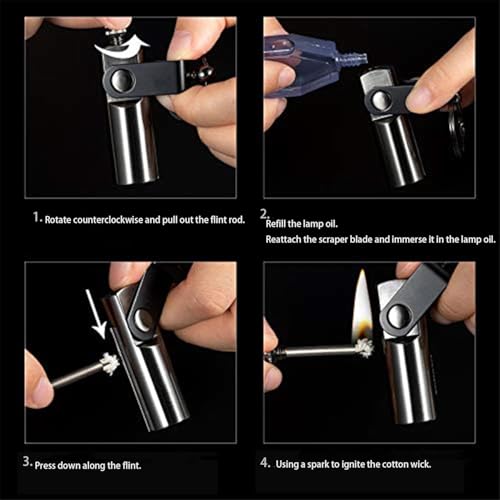 1. Rotate counterclockwise and pull out the flint rod.

2. Refill the lamp oil.
Reattach the scraper blade and immerse it in the lamp oil.

3. Press down along the flint.

4. Using a spark to ignite the cotton wick.