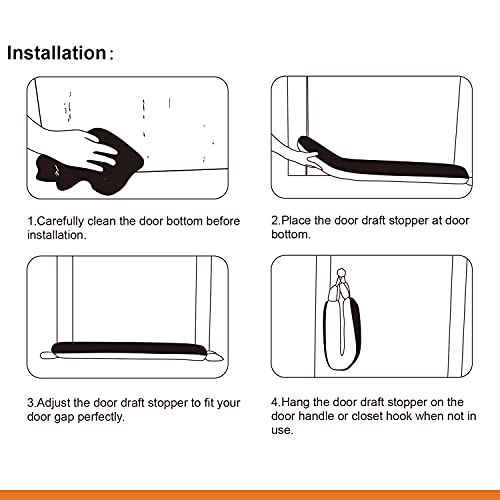 Installation:

1.Carefully clean the door bottom before installation.

2.Place the door draft stopper at door bottom.

3.Adjust the door draft stopper to fit your door gap perfectly.

4.Hang the door draft stopper on the door handle or closet hook when not in use.