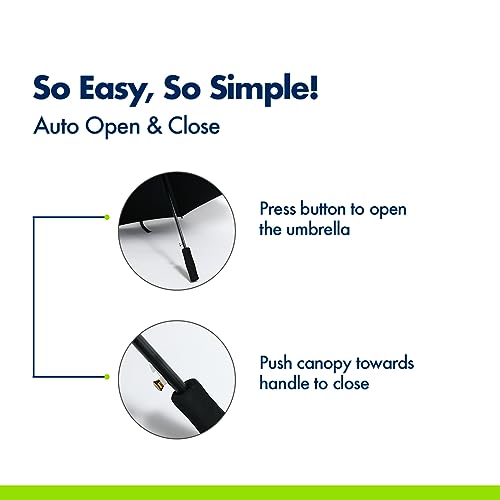 So Easy, So Simple!
Auto Open & Close

Press button to open the umbrella

Push canopy towards handle to close