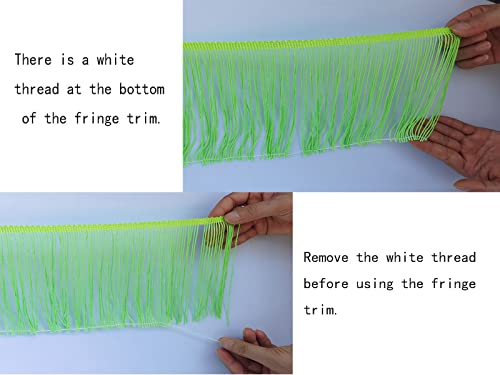 There is a white thread at the bottom of the fringe trim.

Remove the white thread before using the fringe trim.