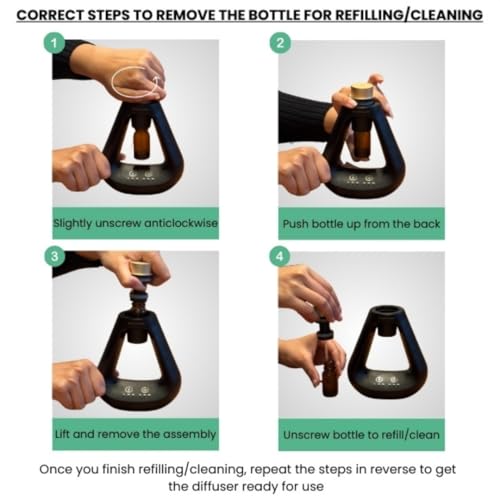 CORRECT STEPS TO REMOVE THE BOTTLE FOR REFILLING/CLEANING

1

Slightly unscrew anticlockwise

2

Push bottle up from the back

3

Lift and remove the assembly

4

Unscrew bottle to refill/clean

Once you finish refilling/cleaning, repeat the steps in reverse to get the diffuser ready for use