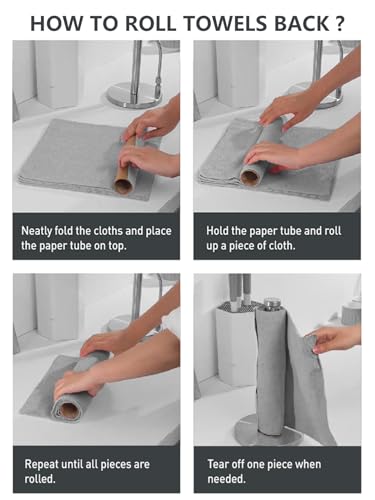 HOW TO ROLL TOWELS BACK ?

Neatly fold the cloths and place the paper tube on top.

Hold the paper tube and roll up a piece of cloth.

Repeat until all pieces are rolled.

Tear off one piece when needed.