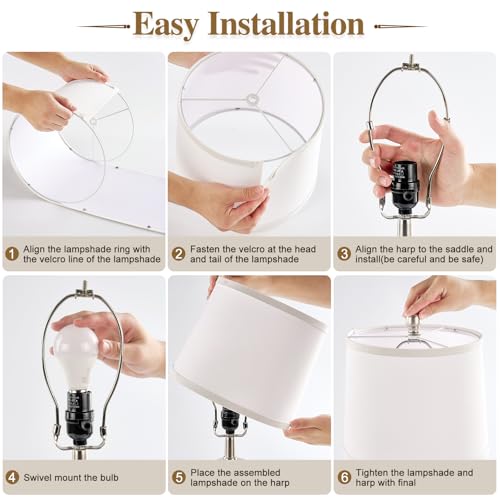 Easy Installation

1 Align the lampshade ring with the velcro line of the lampshade

2 Fasten the velcro at the head and tail of the lampshade

3 Align the harp to the saddle and install(be careful and be safe)

4 Swivel mount the bulb

5 Place the assembled lampshade on the harp

6 Tighten the lampshade and harp with final