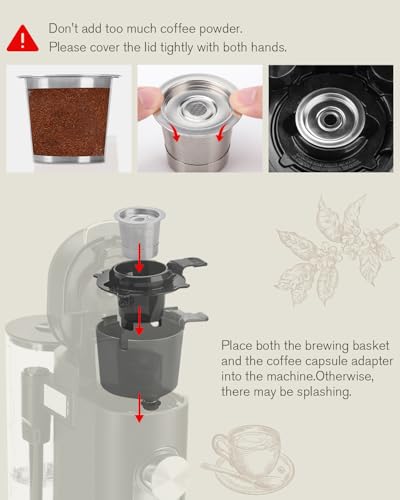 Don't add too much coffee powder.
Please cover the lid tightly with both hands.

Place both the brewing basket and the coffee capsule adapter into the machine.Otherwise, there may be splashing.