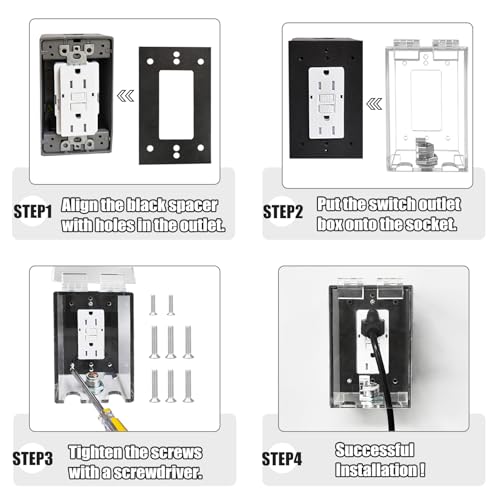 STEP1 Align the black spacer with holes in the outlet.

STEP2 Put the switch outlet box onto the socket.

STEP3 Tighten the screws with a screwdriver.

STEP4 Successful Installation !