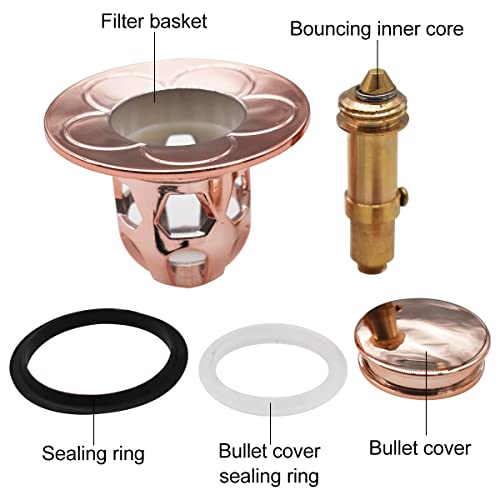 Filter basket

Bouncing inner core

Sealing ring

Bullet cover sealing ring

Bullet cover