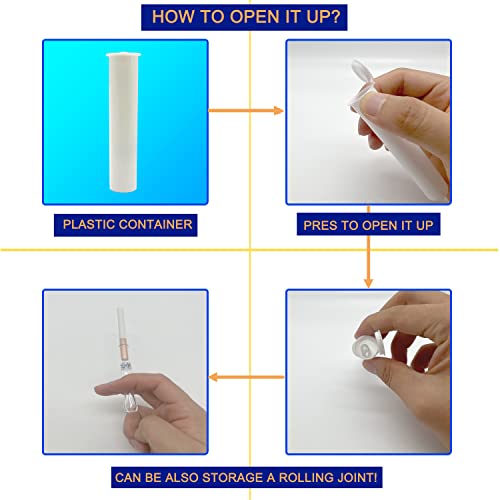 HOW TO OPEN IT UP?

PLASTIC CONTAINER

PRES TO OPEN IT UP

CAN BE ALSO STORAGE A ROLLING JOINT!