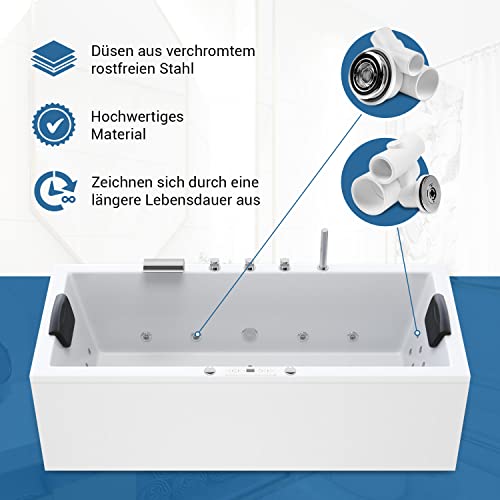 Düsen aus verchromtem rostfreien Stahl

Hochwertiges Material

Zeichnen sich durch eine längere Lebensdauer aus