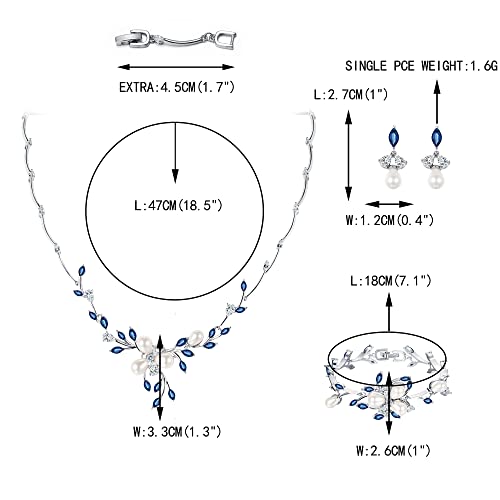 EXTRA:4.5CM(1.7")

SINGLE PCE WEIGHT:1.6G

L:2.7CM(1")

L:47CM(18.5")

W:1.2CM(0.4")

L:18CM(7.1")

W:3.3CM(1.3")

W:2.6CM(1")