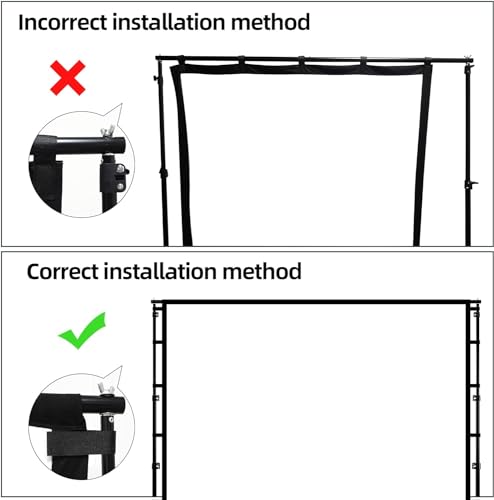 Incorrect installation method

Correct installation method