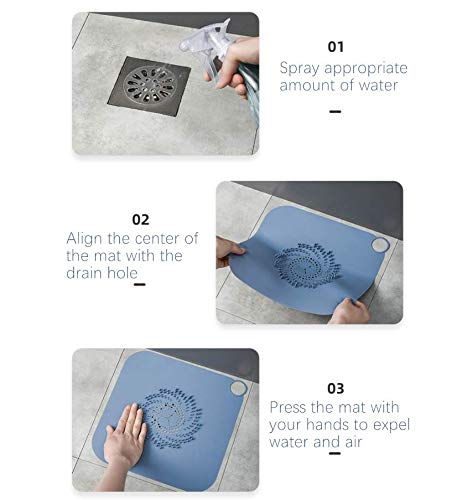 01
Spray appropriate amount of water

02
Align the center of the mat with the drain hole

03
Press the mat with your hands to expel water and air