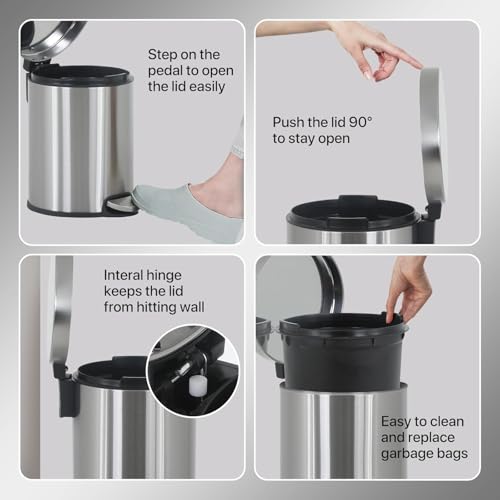 Step on the pedal to open the lid easily

Push the lid 90° to stay open

Interal hinge keeps the lid from hitting wall

Easy to clean and replace garbage bags